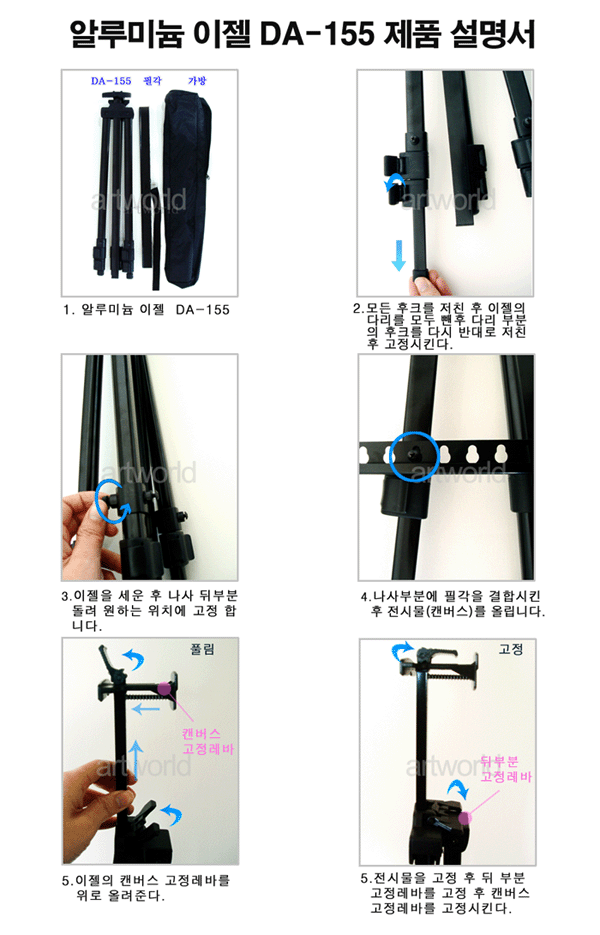 알루미늄 이젤 DA-155 제품 설명서

DA-155 필각 가방

artworld

1. 알루미늄 이젤 DA-155

artworld

2.모든 후크를 저친 후 이젤의 다리를 모두 뺀후 다리 부분의 후크를 다시 반대로 저친 후 고정시킨다.

artworld

3.이젤을 세운 후 나사 뒤부분 돌려 원하는 위치에 고정 합니다.

artworld

4.나사부분에 필각을 결합시킨 후 전시물(캔버스)를 올립니다.

풀림

캔버스 고정레바

artworld

5.이젤의 캔버스 고정레바를 위로 올려준다.

고정

뒤부분 고정레바

artworld

5.전시물을 고정 후 뒤 부분 고정레바를 고정 후 캔버스 고정레바를 고정시킨다.