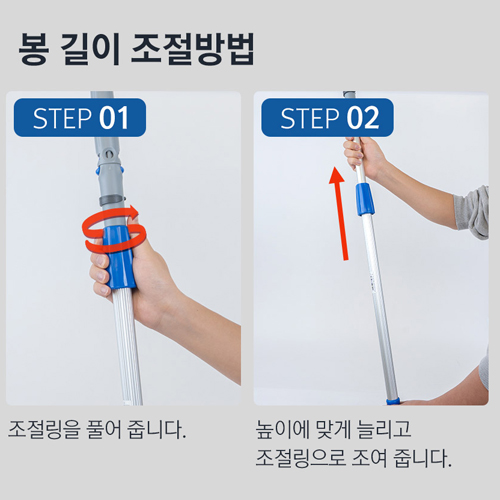 봉 길이 조절방법

STEP 01

조절링을 풀어 줍니다.

STEP 02

높이에 맞게 늘리고 조절링으로 조여 줍니다.